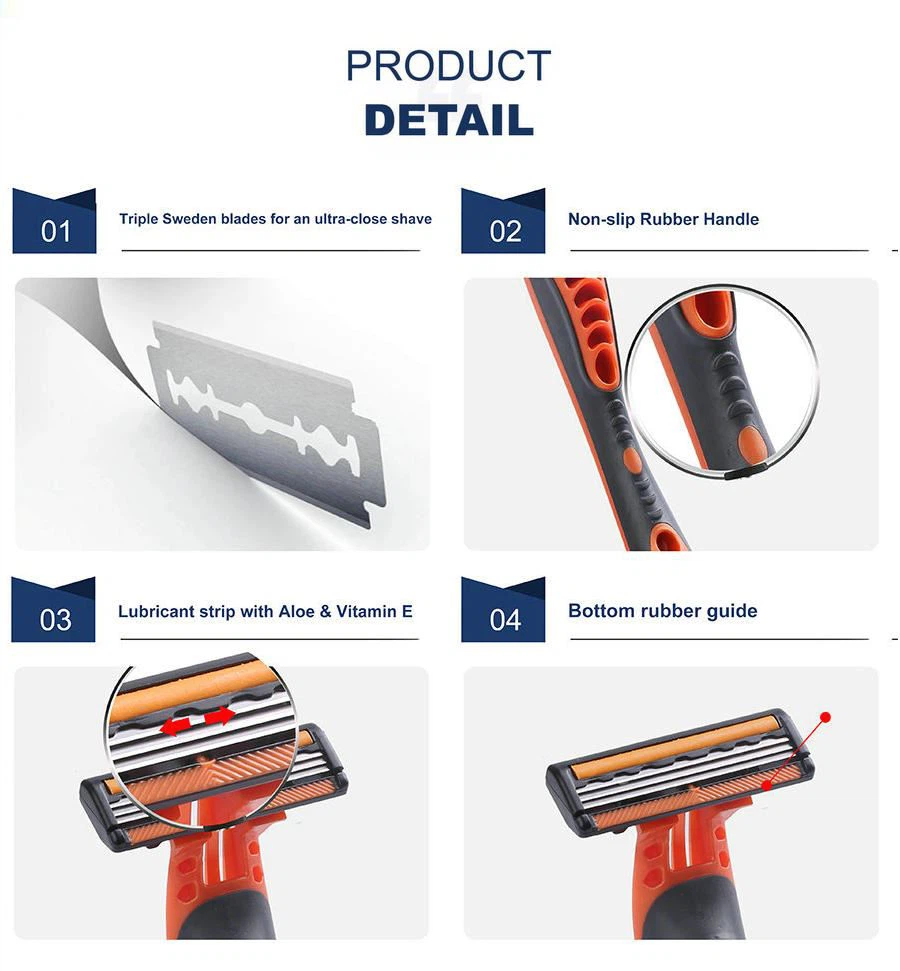 PRODUCT
DETAIL

01 Triple Sweden blades for an ultra-close shave

02 Non-slip Rubber Handle

03 Lubricant strip with Aloe & Vitamin E

04 Bottom rubber guide