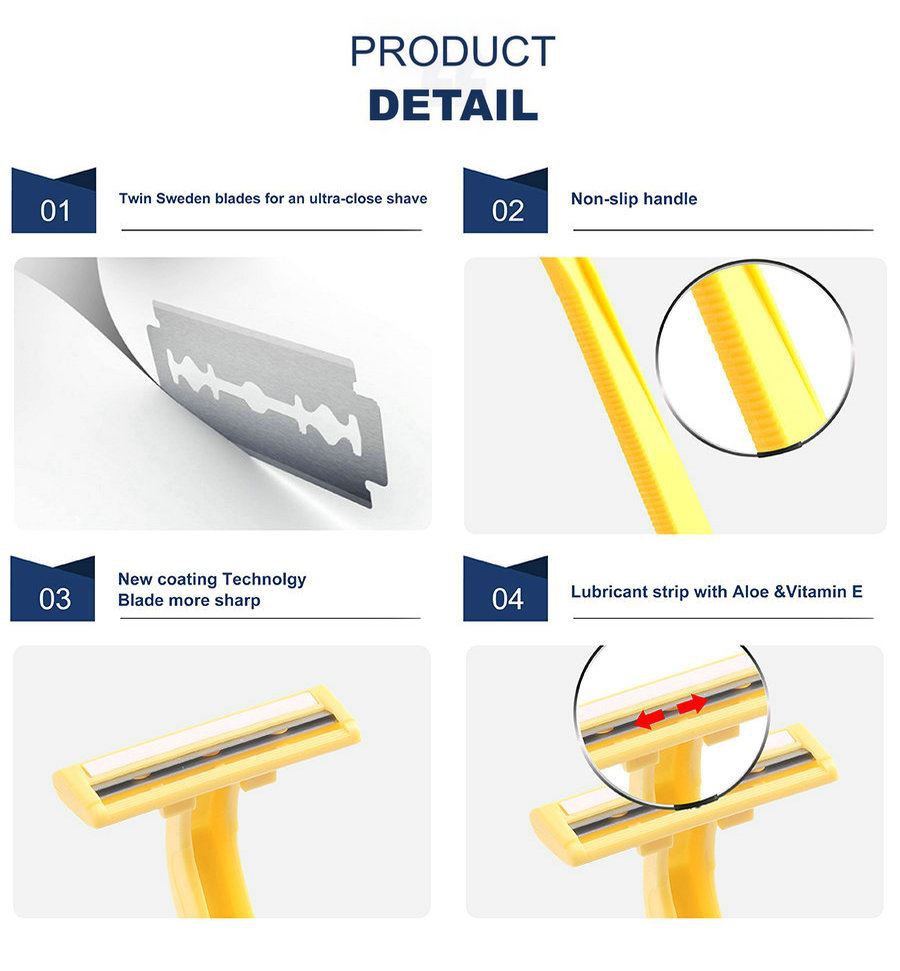 PRODUCT
DETAIL

01
Twin Sweden blades for an ultra-close shave

02
Non-slip handle

03
New coating Technolgy
Blade more sharp

04
Lubricant strip with Aloe &Vitamin E