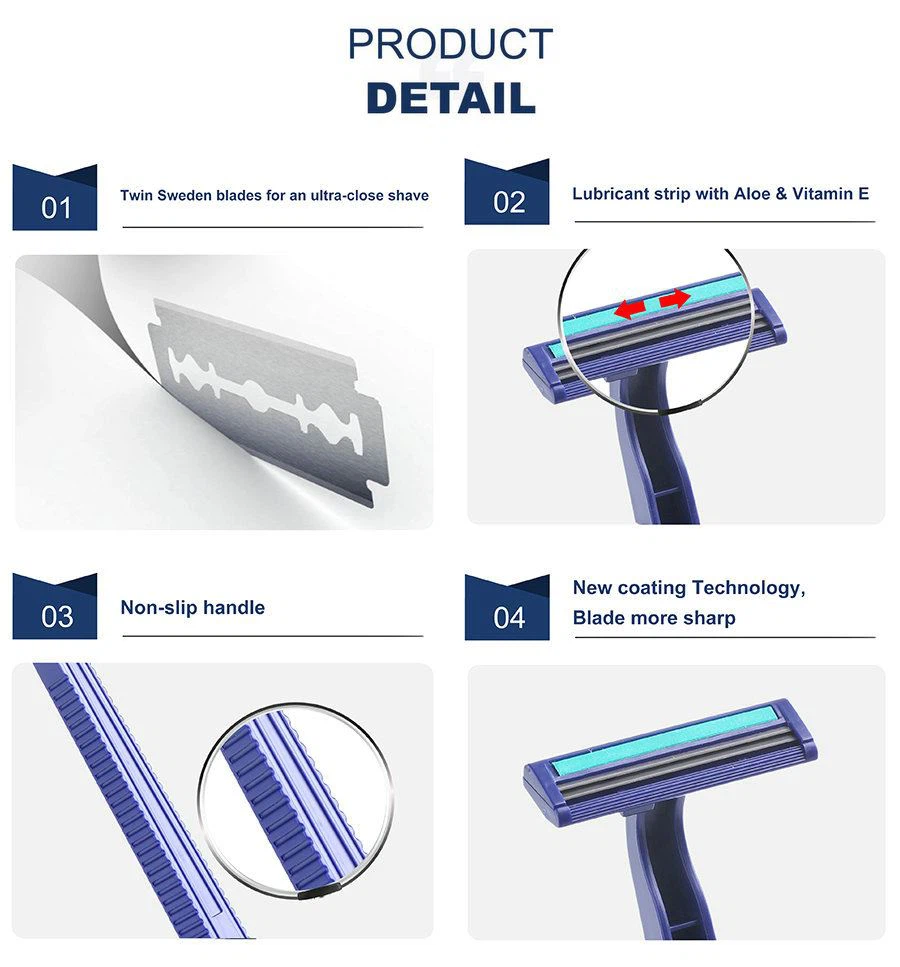 PRODUCT
DETAIL

01 Twin Sweden blades for an ultra-close shave

02 Lubricant strip with Aloe & Vitamin E

03 Non-slip handle

04 New coating Technology, Blade more sharp